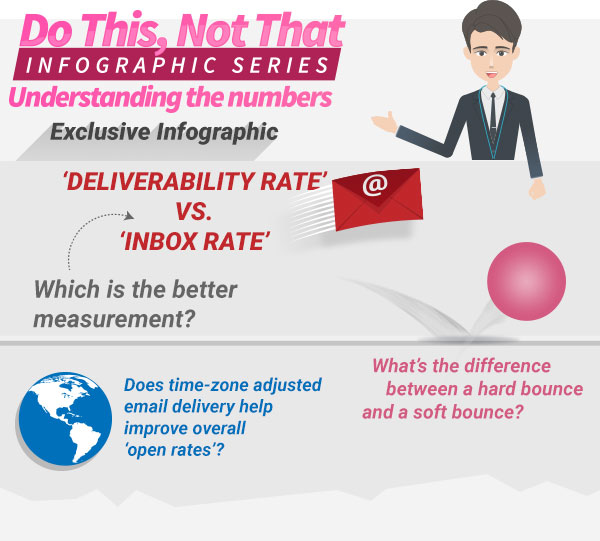 Do This, Not That
INFOGRAPHIC SERIES
Understanding the numbers
Exclusive Infographic

'DELIVERABILITY RATE'
VS.
'INBOX RATE'

@

Which is the better measurement?

Does time-zone adjusted email delivery help improve overall 'open rates'?

What's the difference between a hard bounce and a soft bounce?