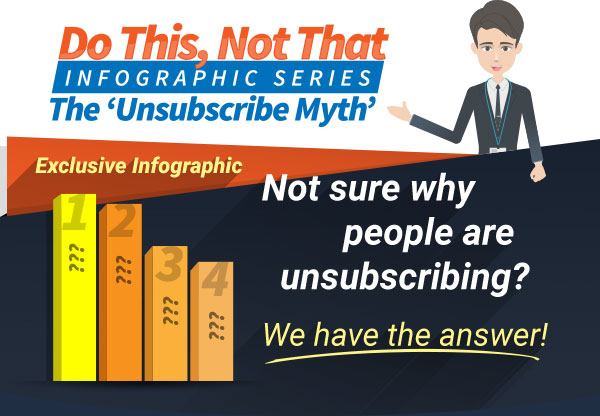 Do This, Not That
INFOGRAPHIC SERIES
The 'Unsubscribe Myth'

Exclusive Infographic

1
???
2
???
3
???
4
???

Not sure why people are unsubscribing?

We have the answer!