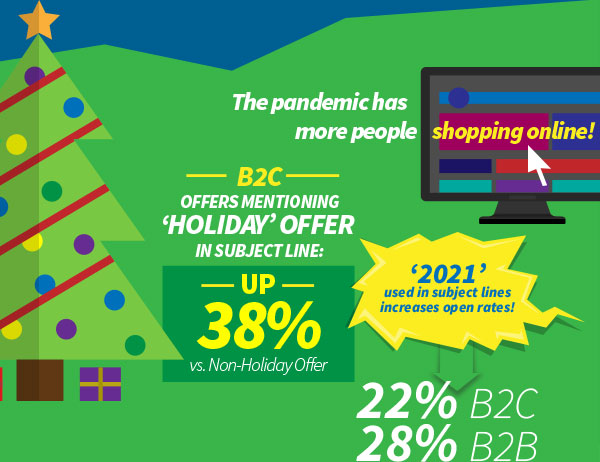 The pandemic has more people shopping online!

B2C
OFFERS MENTIONING 'HOLIDAY' OFFER IN SUBJECT LINE:

UP
38%
vs. Non-Holiday Offer

'2021'
used in subject lines increases open rates!

22% B2C
28% B2B