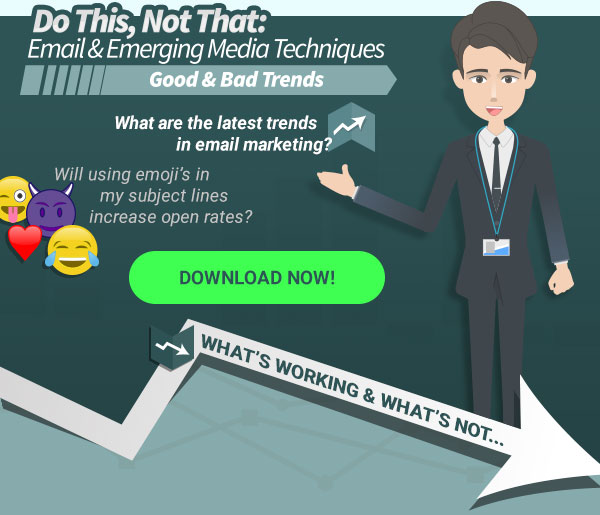 Do This, Not That:
Email & Emerging Media Techniques

Good & Bad Trends

What are the latest trends in email marketing?

Will using emoji's in my subject lines increase open rates?

DOWNLOAD NOW!

WHAT'S WORKING & WHAT'S NOT...