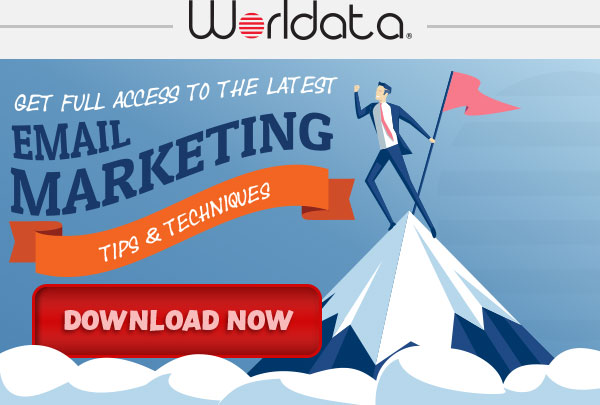 Worldata®

GET FULL ACCESS TO THE LATEST

EMAIL MARKETING

TIPS & TECHNIQUES

DOWNLOAD NOW